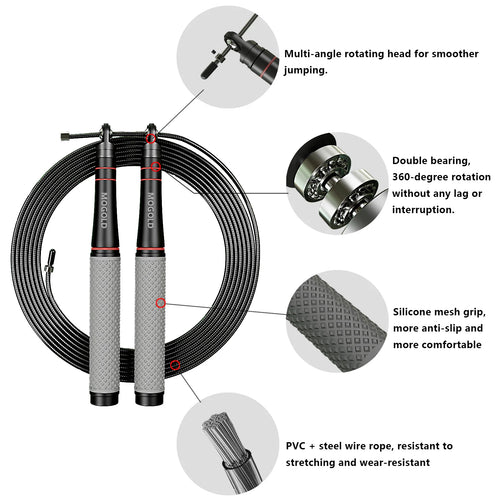 Multi-angle rotating head for smoother jumping.

MOGOLD

MOGOLD

Double bearing, 360-degree rotation without any lag or interruption.

Silicone mesh grip, more anti-slip and more comfortable

PVC + steel wire rope, resistant to stretching and wear-resistant